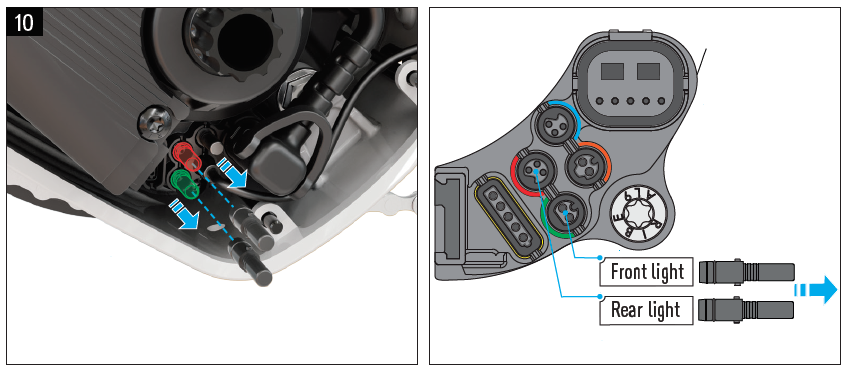 10

Front light

Rear light